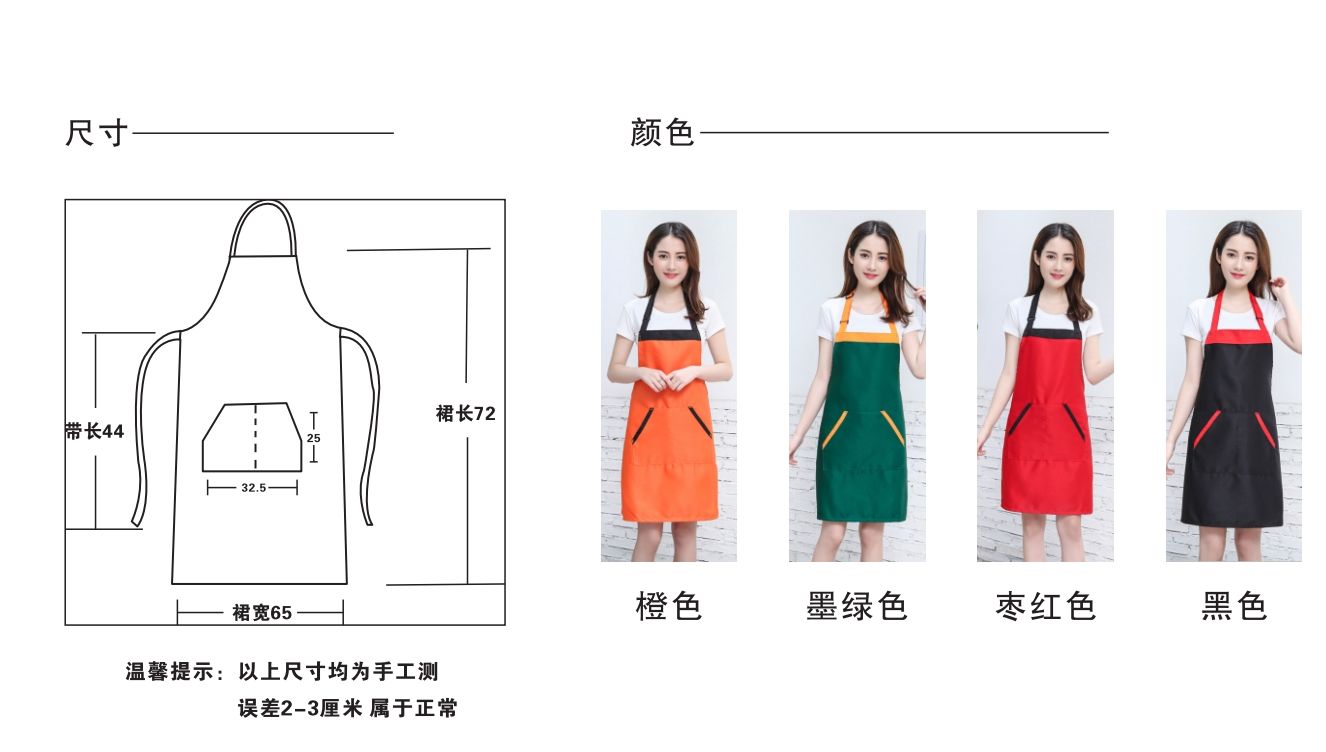 尺寸

带长44

25

32.5

裙长72

裙宽65

温馨提示：以上尺寸均为手工测
误差2-3厘米 属于正常

颜色

橙色

墨绿色

枣红色

黑色