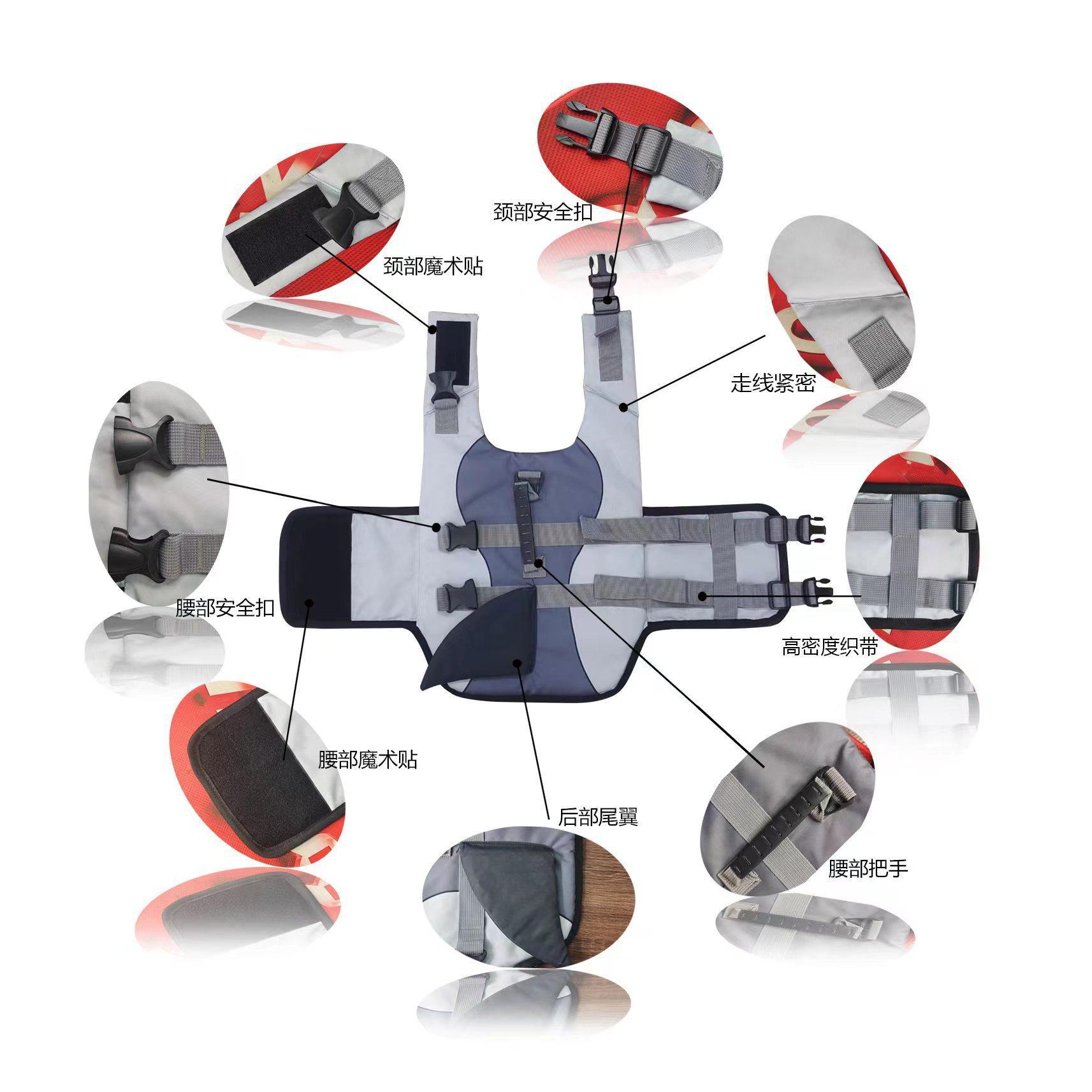 颈部安全扣

颈部魔术贴

走线紧密

腰部安全扣

高密度织带

腰部魔术贴

后部尾翼

腰部把手