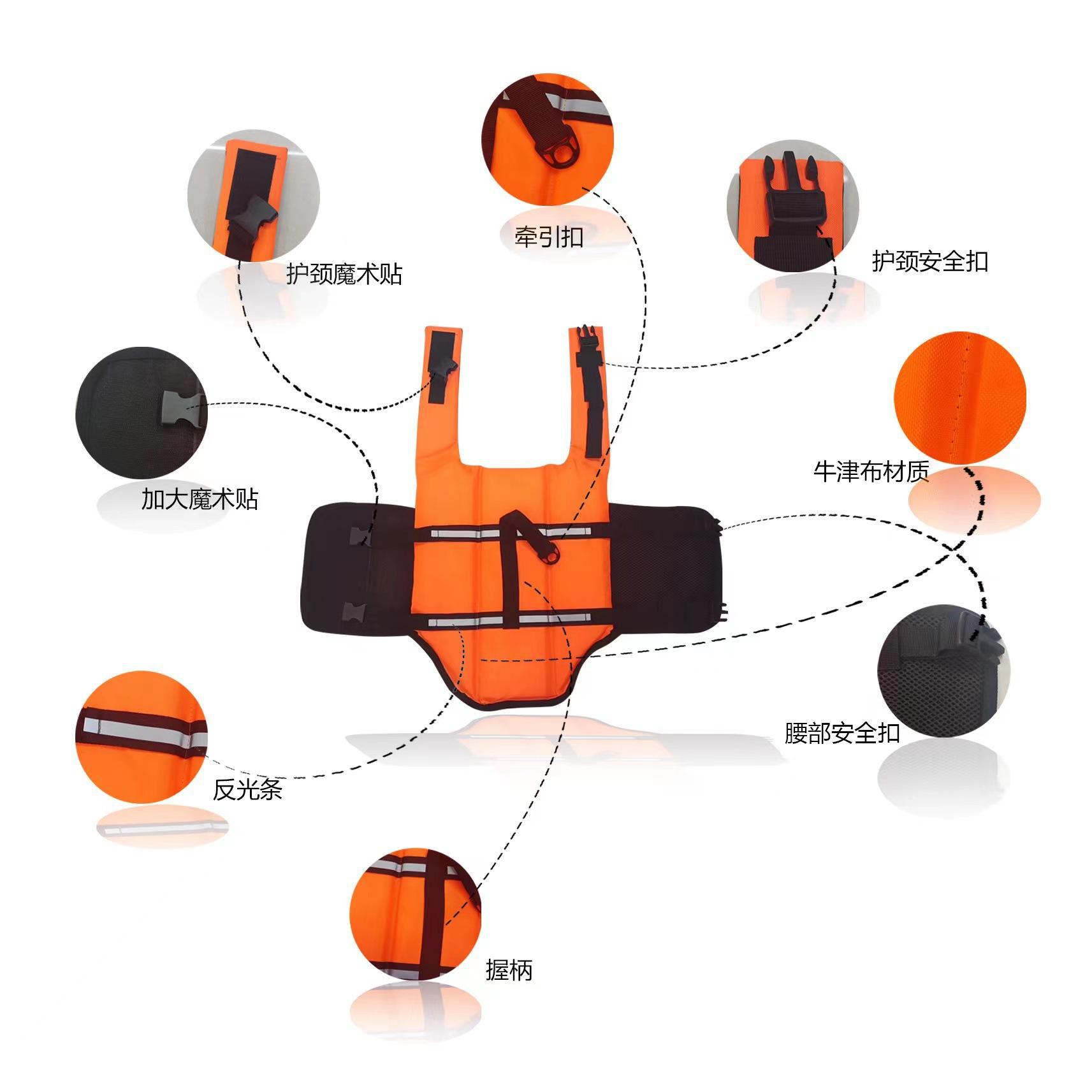 牵引扣

护颈魔术贴

护颈安全扣

加大魔术贴

牛津布材质

腰部安全扣

反光条

握柄