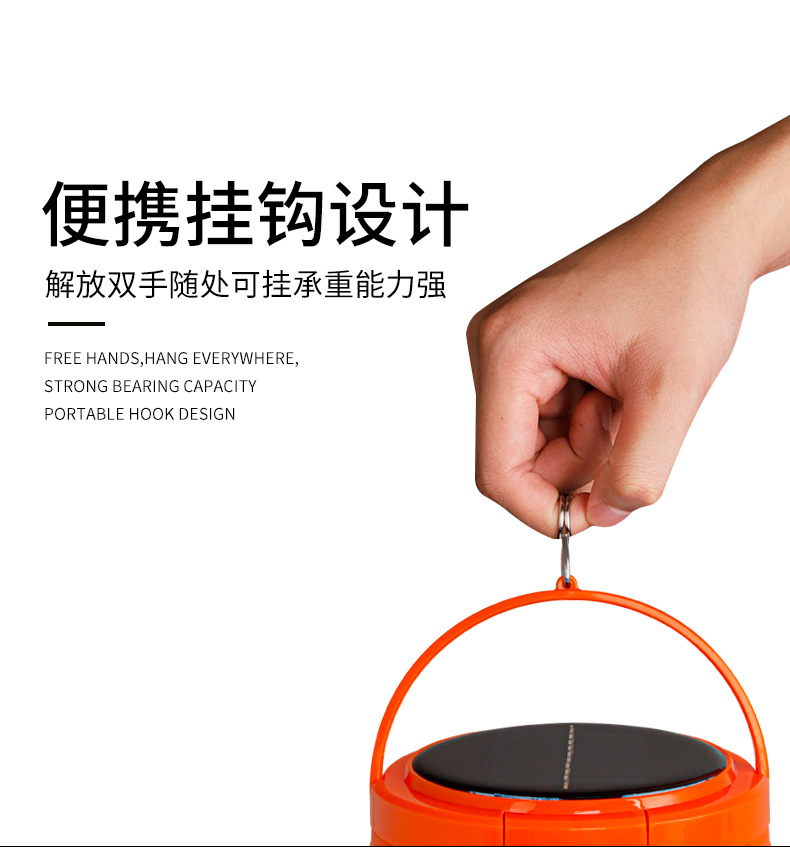 便携挂钩设计

解放双手随处可挂承重能力强

FREE HANDS,HANG EVERYWHERE,
STRONG BEARING CAPACITY
PORTABLE HOOK DESIGN