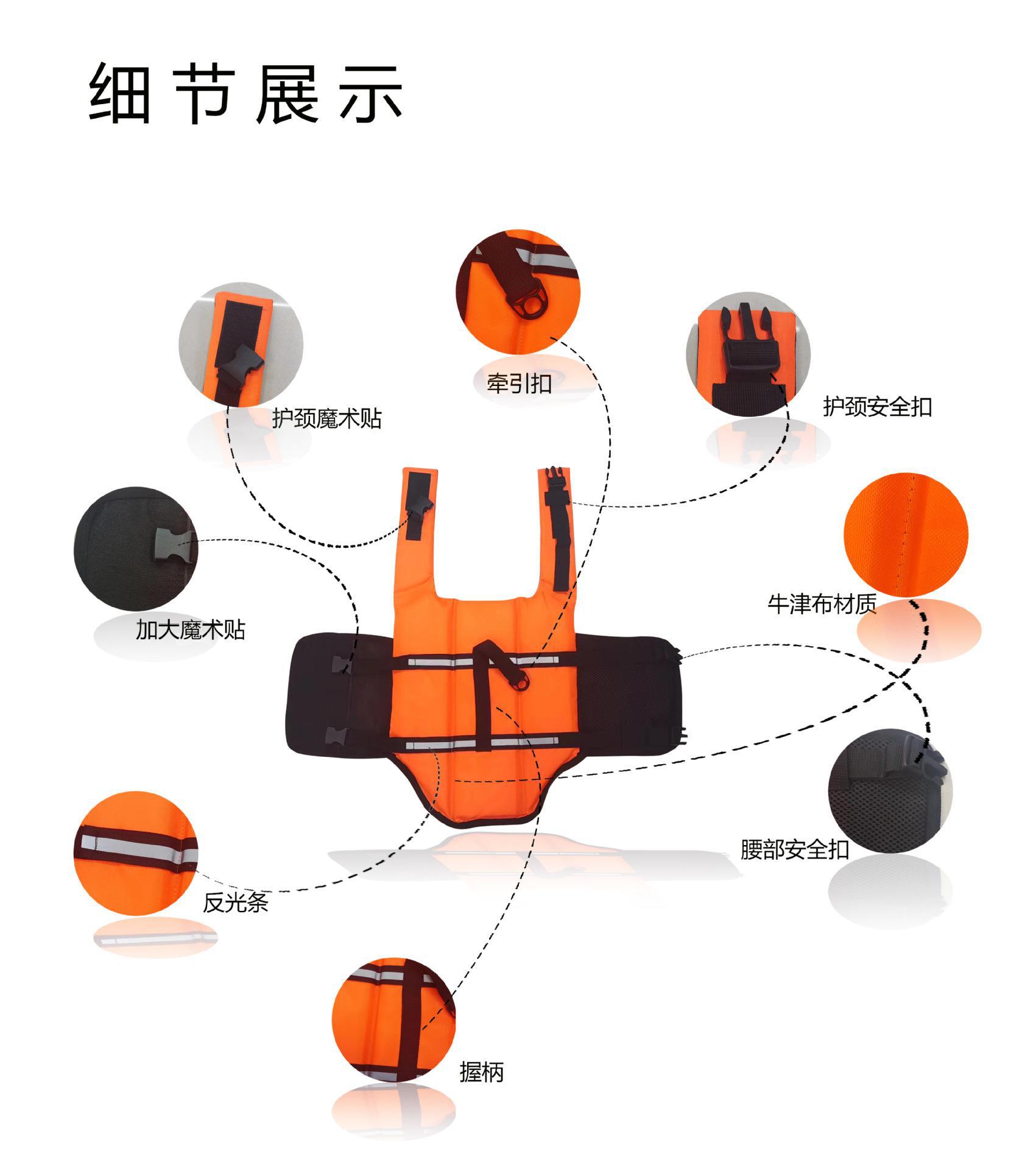 细节展示

牵引扣

护颈魔术贴

护颈安全扣

加大魔术贴

牛津布材质

腰部安全扣

反光条

握柄