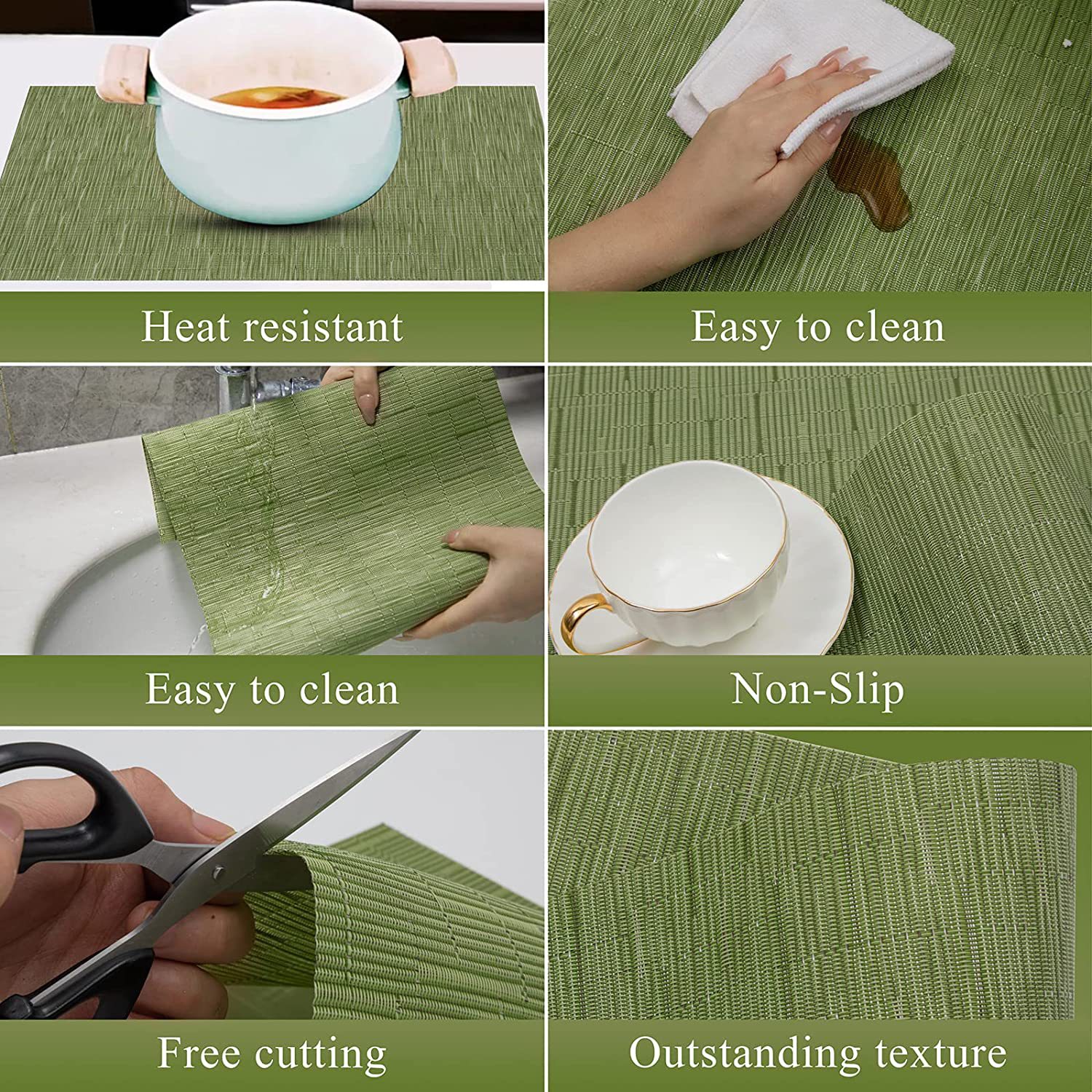 Heat resistant

Easy to clean

Easy to clean

Non-Slip

Free cutting

Outstanding texture